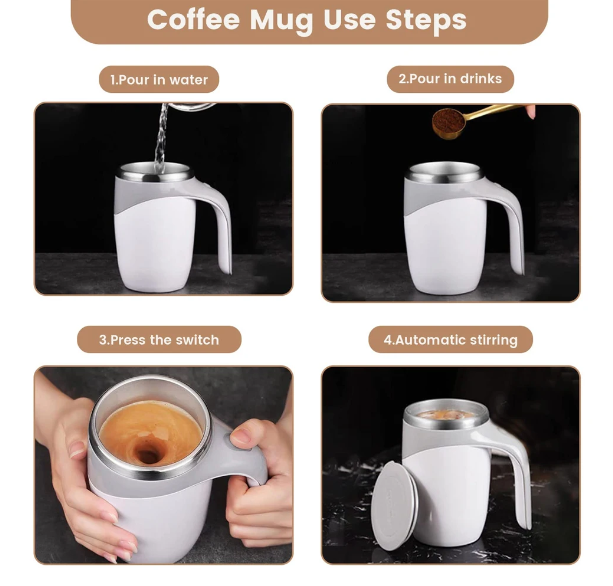 Coffee Mug Use Steps

1.Pour in water

2.Pour in drinks

3.Press the switch

4.Automatic stirring